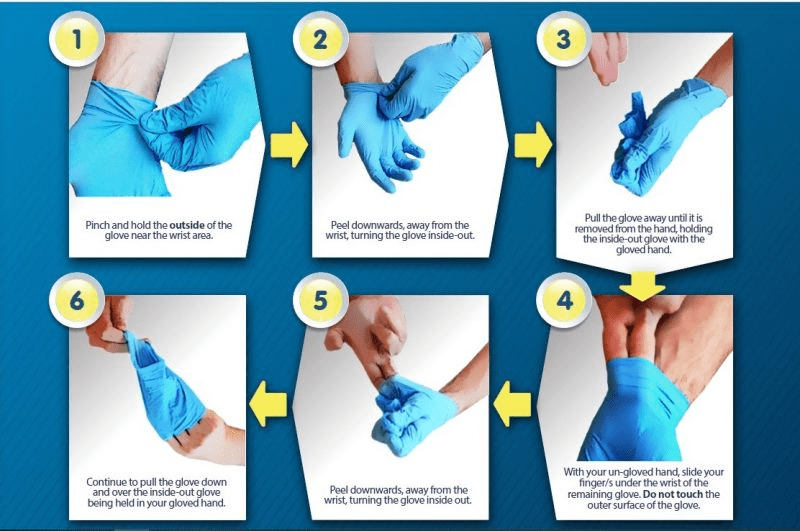 1

Pinch and hold the outside of the glove near the wrist area.

2

Peel downwards, away from the wrist, turning the glove inside-out.

3

Pull the glove away until it is removed from the hand, holding the inside-out glove with the gloved hand.

4

With your un-gloved hand, slide your finger/s under the wrist of the remaining glove. Do not touch the outer surface of the glove.

5

Peel downwards, away from the wrist, turning the glove inside out.

6

Continue to pull the glove down and over the inside-out glove being held in your gloved hand.